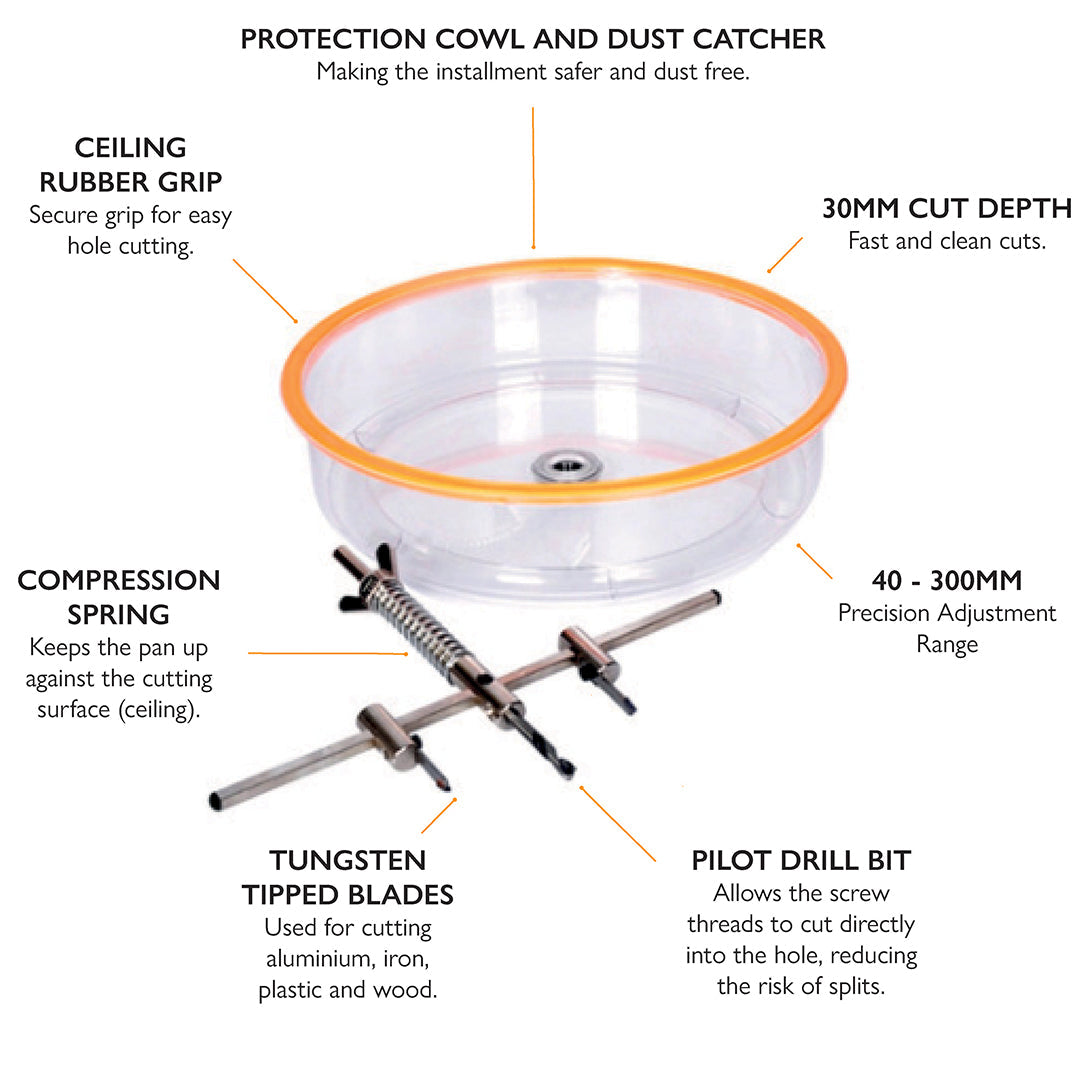 PROTECTION COWL AND DUST CATCHER
Making the installment safer and dust free.

CEILING RUBBER GRIP
Secure grip for easy hole cutting.

30MM CUT DEPTH
Fast and clean cuts.

COMPRESSION SPRING
Keeps the pan up against the cutting surface (ceiling).

40 - 300MM
Precision Adjustment Range

TUNGSTEN TIPPED BLADES
Used for cutting aluminium, iron, plastic and wood.

PILOT DRILL BIT
Allows the screw threads to cut directly into the hole, reducing the risk of splits.