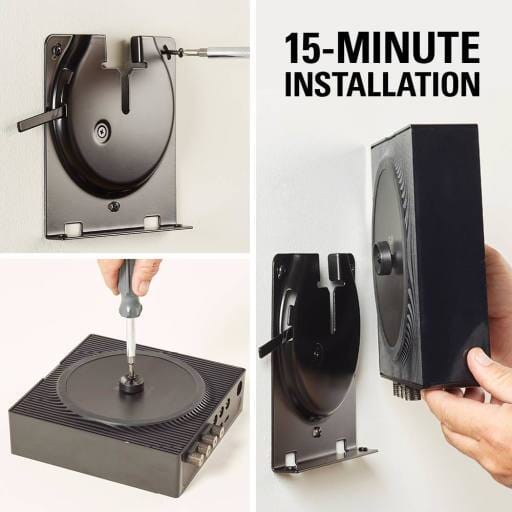 15-MINUTE INSTALLATION