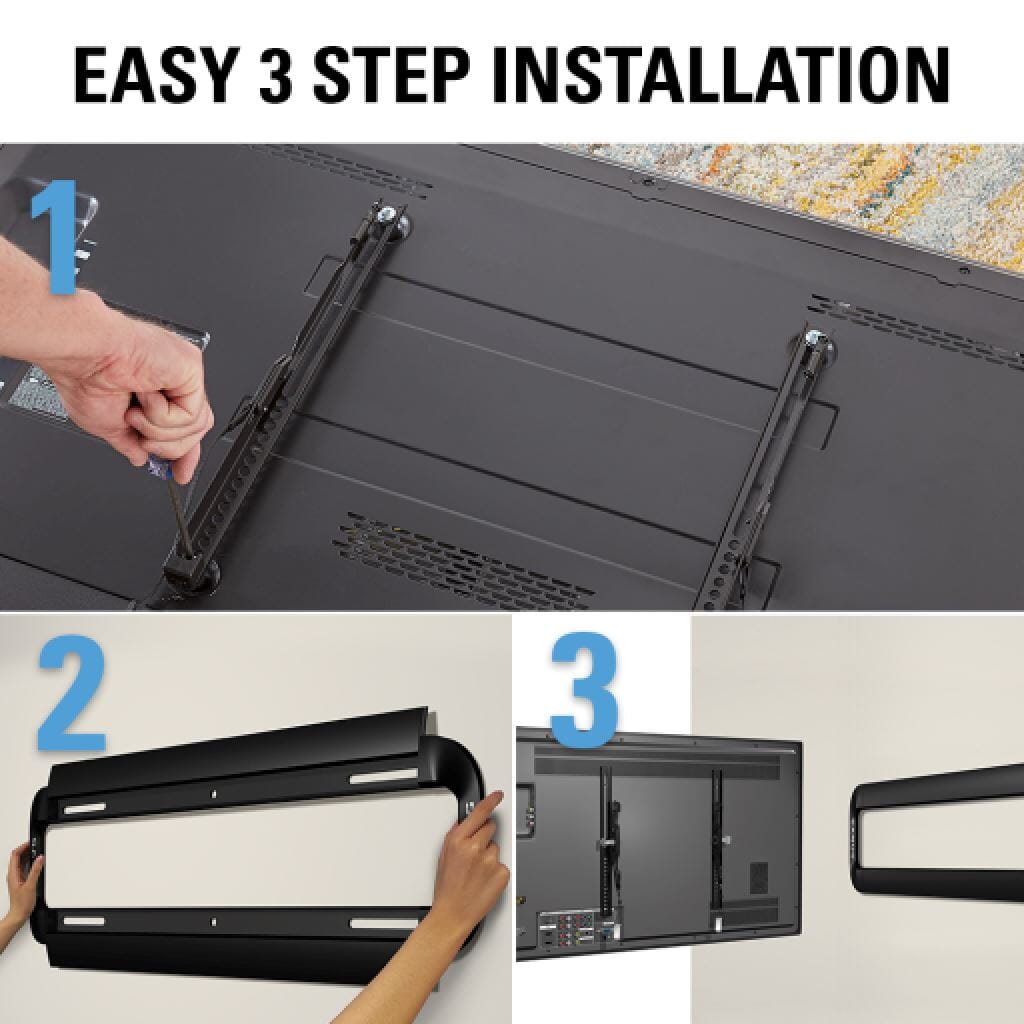 EASY 3 STEP INSTALLATION

1

2

3